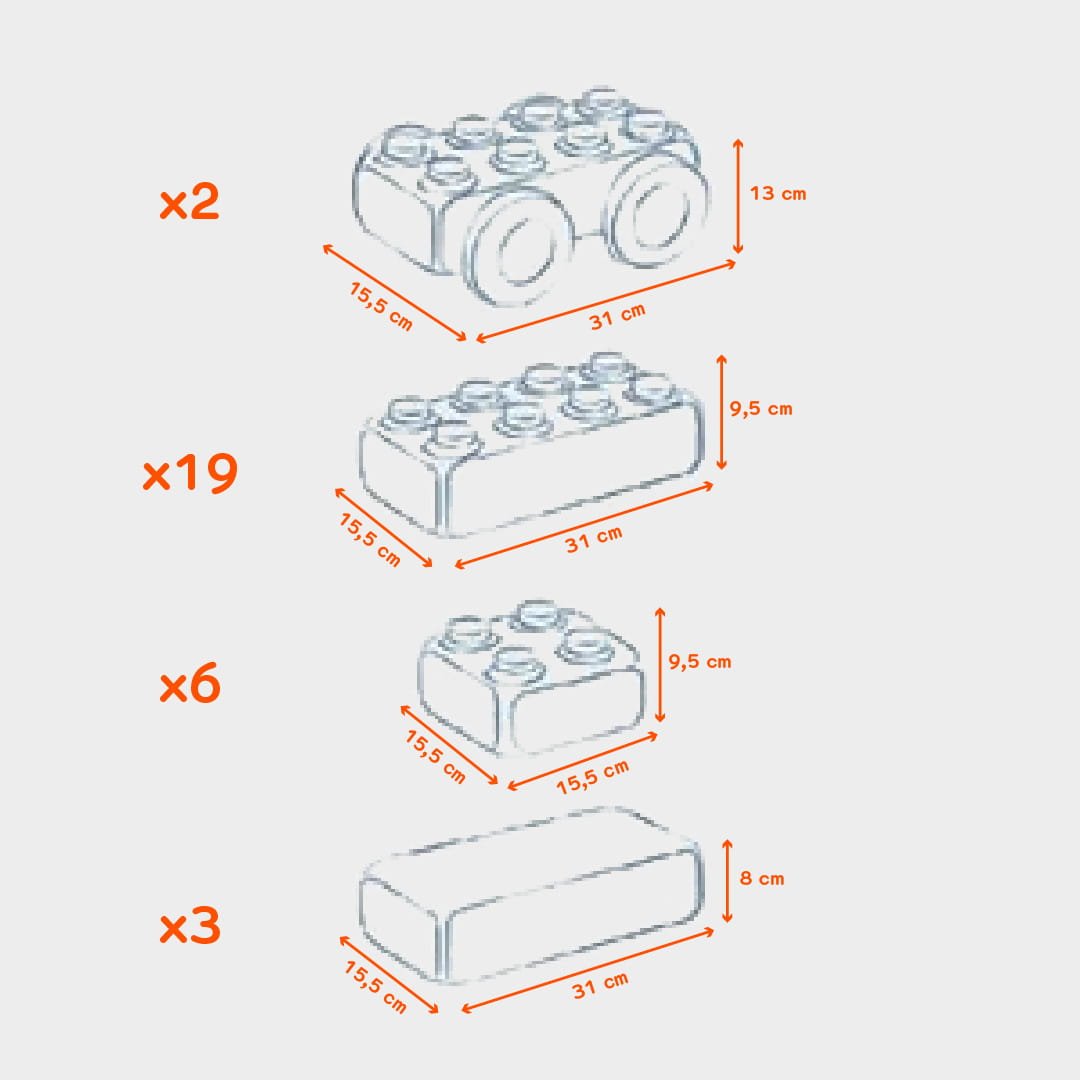 ×2

13 cm

15,5 cm

31 cm

×19

9,5 cm

15,5 cm

31 cm

×6

9,5 cm

15,5 cm

15,5 cm

×3

8 cm

15,5 cm

31 cm